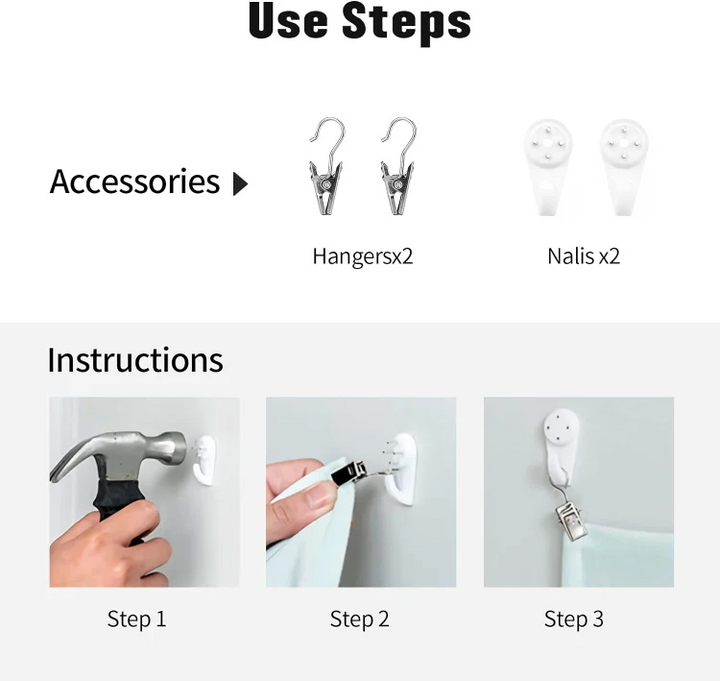 Use Steps

Accessories ▶

Hangersx2

Nalis x2

Instructions

Step 1

Step 2

Step 3